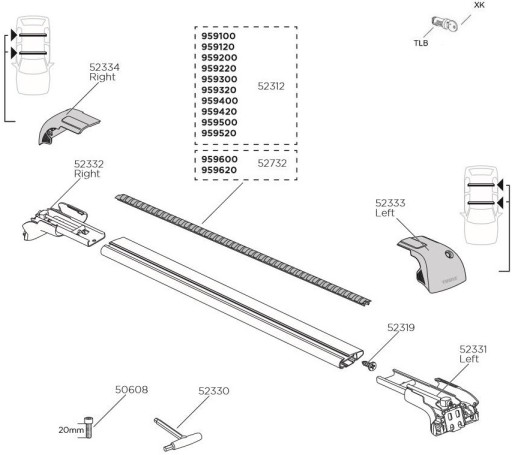 XK
TLB

52334
Right

959100
959120
959200
959220
959300
959320
959400
959420
959500
959520

52312

959600
959620

52732

52332
Right

52333
Left

52319

52331
Left

50608
20mm

52330