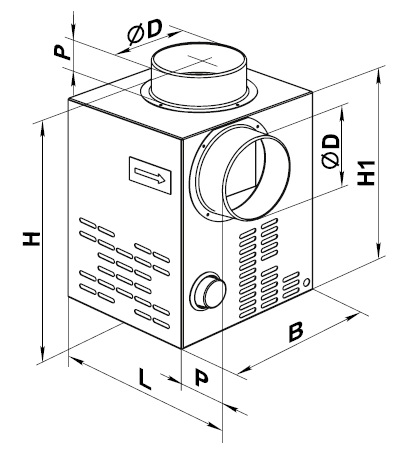 P
ØD
ØD
H1
H
B
L
P