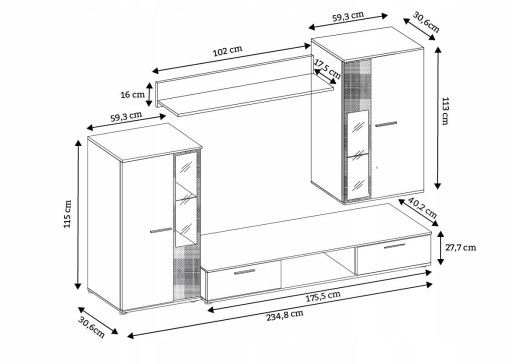 59,3 cm
30,6cm
102 cm
17,5 cm
16 cm
113 cm
59,3 cm
115 cm
40,2 cm
27,7 cm
175,5 cm
234,8 cm
30,6cm