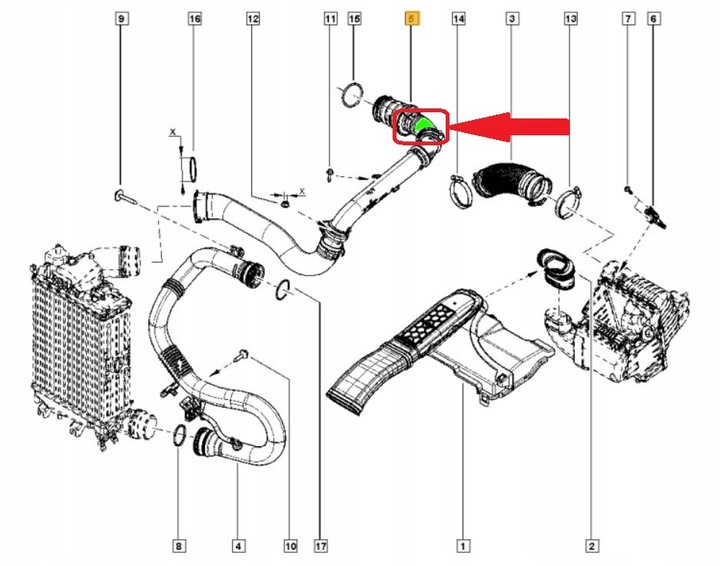 9
16
12
11
15
5
14
3
13
7
6
X
X
8
4
10
17
1
2