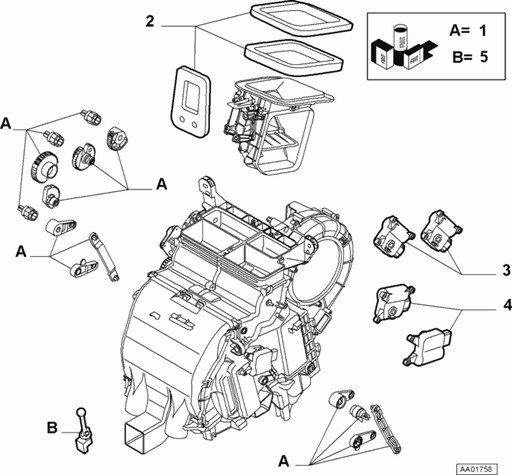 2

A= 1
B= 5

A

A

A

3

4

B

A

AA01758