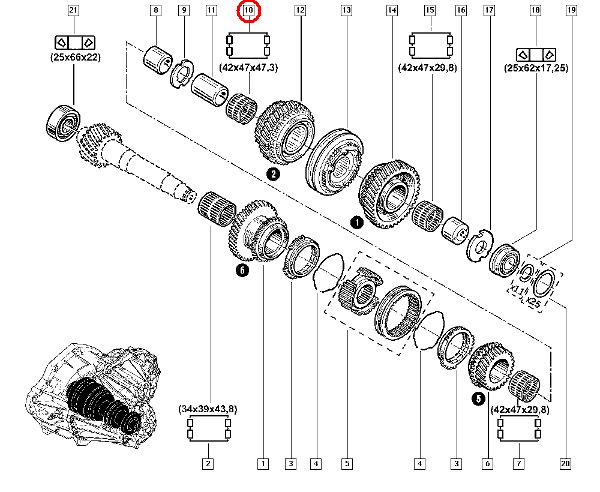 21
8
9
11
10
12
13
14
15
16
17
18
19

(25x66x22)
(42x47x47,3)
(42x47x29,8)
(25x62x17,25)

2
1
6
x11
x25
5

(34x39x43,8)
(42x47x29,8)

2
1
3
4
5
4
3
6
7
20